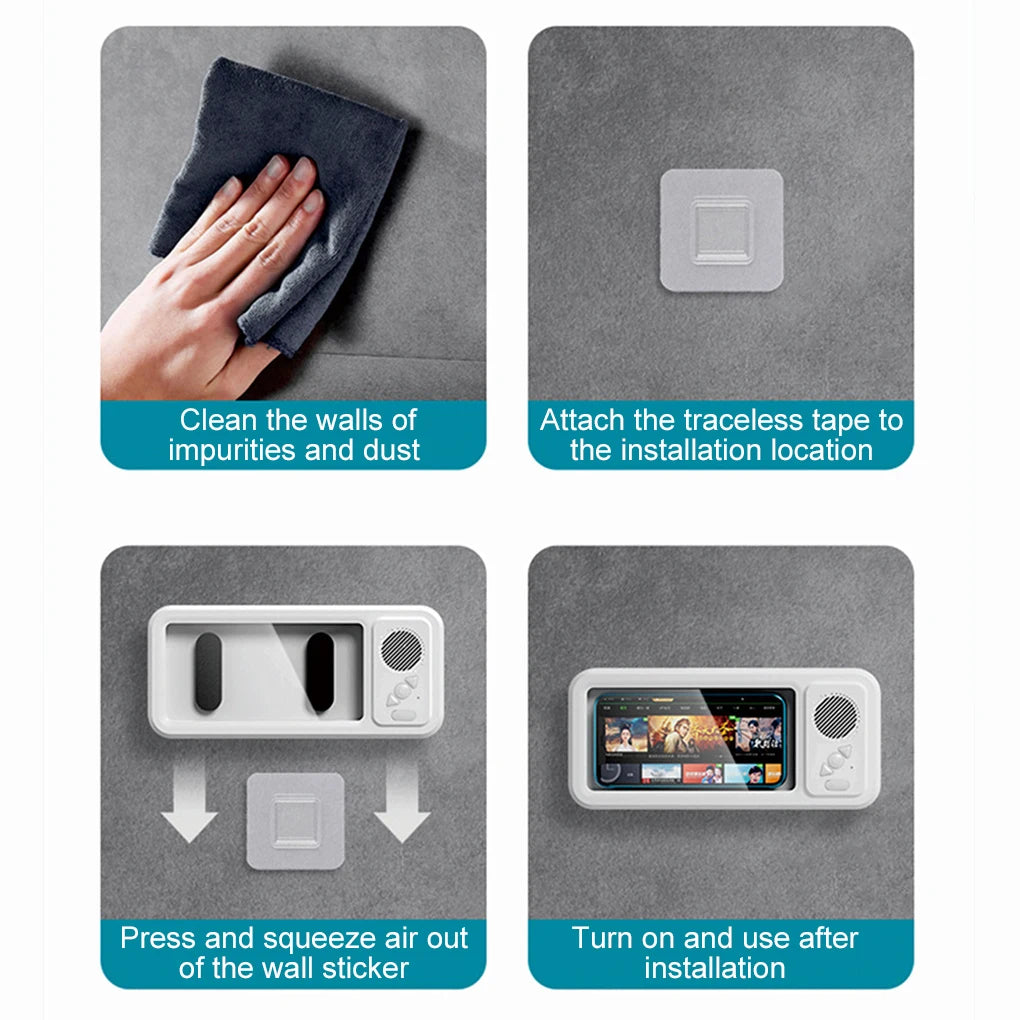 Clean the walls of impurities and dust

Attach the traceless tape to the installation location

Press and squeeze air out of the wall sticker

Turn on and use after installation